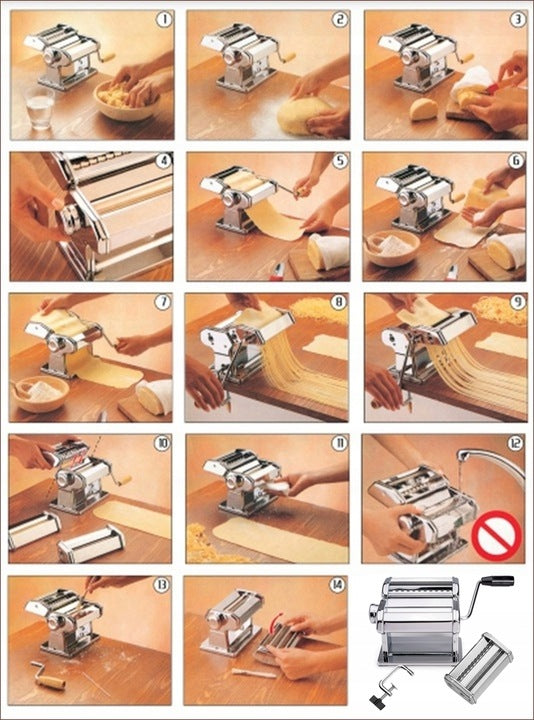 1

2

3

4

5

6

7

8

9

10

11

12

13

14